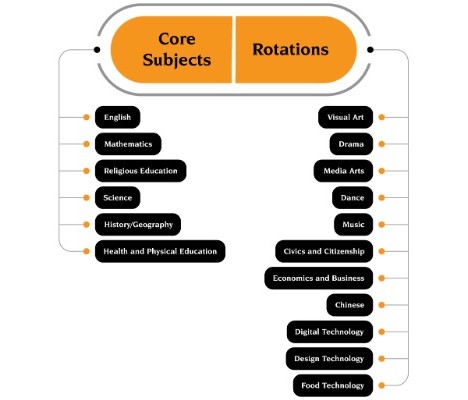 Core Subjects

English
Mathematics
Religious Education
Science
History/Geography
Health and Physical Education

Rotations

Visual Art
Drama
Media Arts
Dance
Music
Civics and Citizenship
Economics and Business
Chinese
Digital Technology
Design Technology
Food Technology